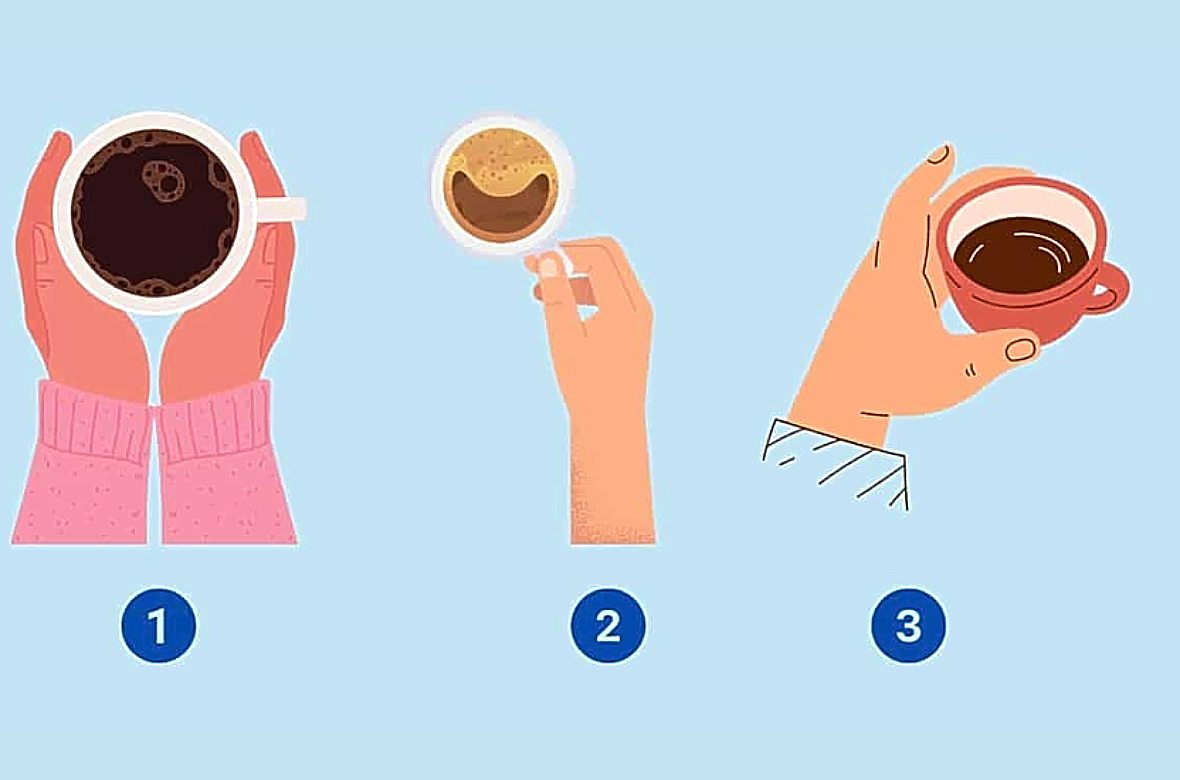 1

2

3