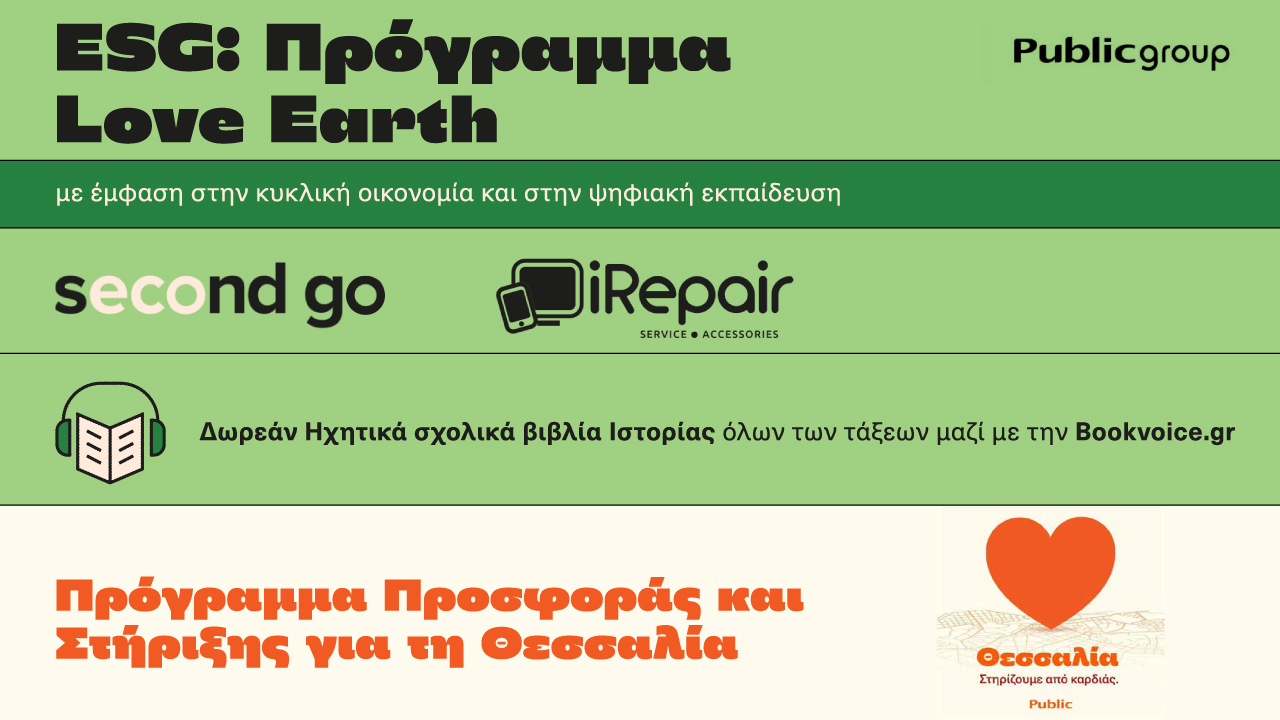 ESG: Πρόγραμμα Love Earth

Publicgroup

με έμφαση στην κυκλική οικονομία και στην ψηφιακή εκπαίδευση

second go

iRepair
SERVICE ● ACCESSORIES

Δωρεάν Ηχητικά σχολικά βιβλία Ιστορίας όλων των τάξεων μαζί με την Bookvoice.gr

Πρόγραμμα Προσφοράς και Στήριξης για τη Θεσσαλία

Θεσσαλία
Στηρίζουμε από καρδιάς.
Public