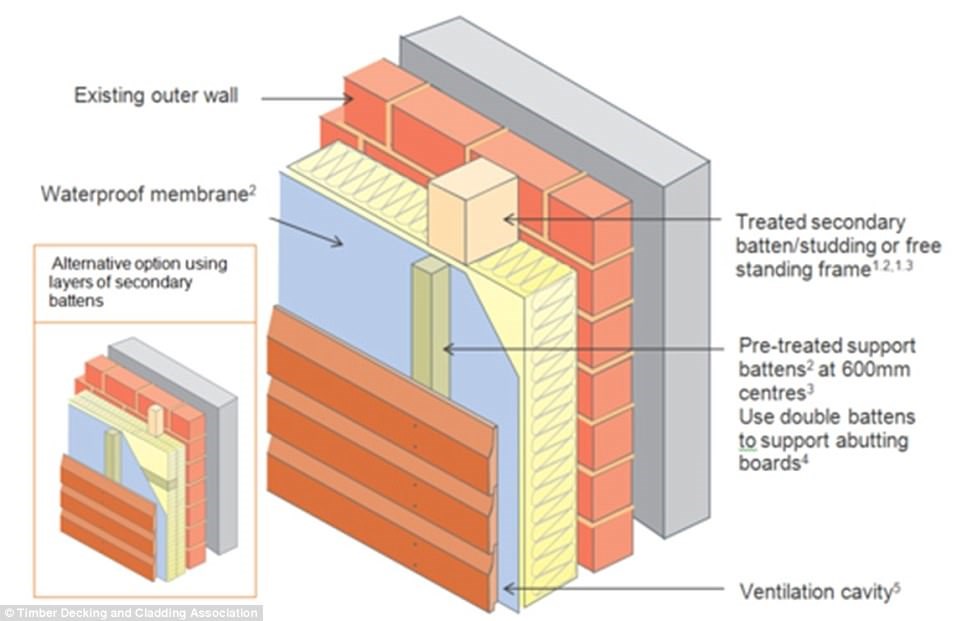 Existing outer wall

Waterproof membrane$^{2}$

Alternative option using layers of secondary battens

Treated secondary batten/studding or free standing frame$^{1.2, 1.3}$

Pre-treated support battens$^{2}$ at 600mm centres$^{3}$
Use double battens to support abutting boards$^{4}$

Ventilation cavity$^{5}$

© Timber Decking and Cladding Association