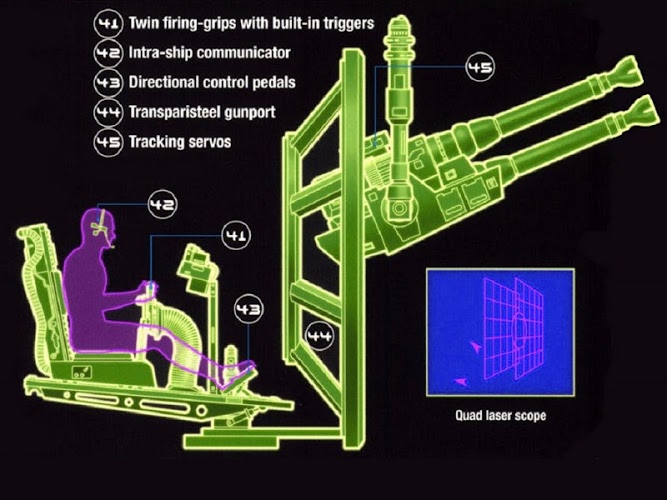 41 Twin firing-grips with built-in triggers
42 Intra-ship communicator
43 Directional control pedals
44 Transparisteel gunport
45 Tracking servos

45

42

41

43

44

Quad laser scope