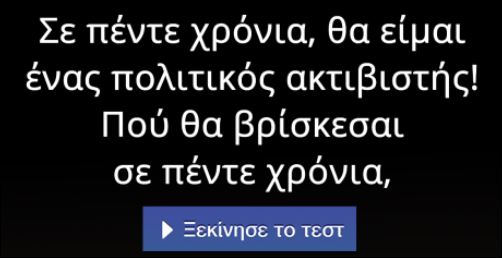 Σε πέντε χρόνια, θα είμαι ένας πολιτικός ακτιβιστής! Πού θα βρίσκεσαι σε πέντε χρόνια,

Ξεκίνησε το τεστ