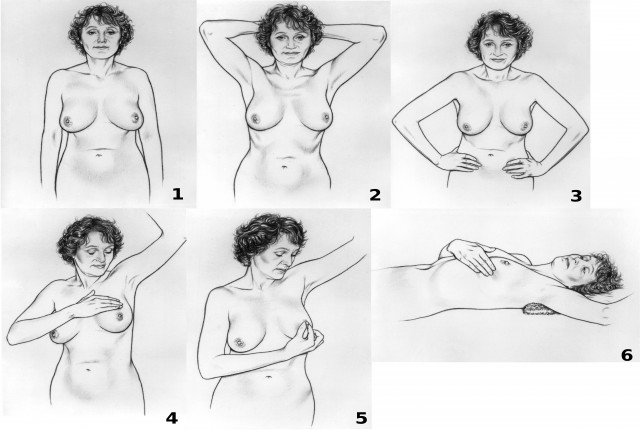 1

2

3

4

5

6